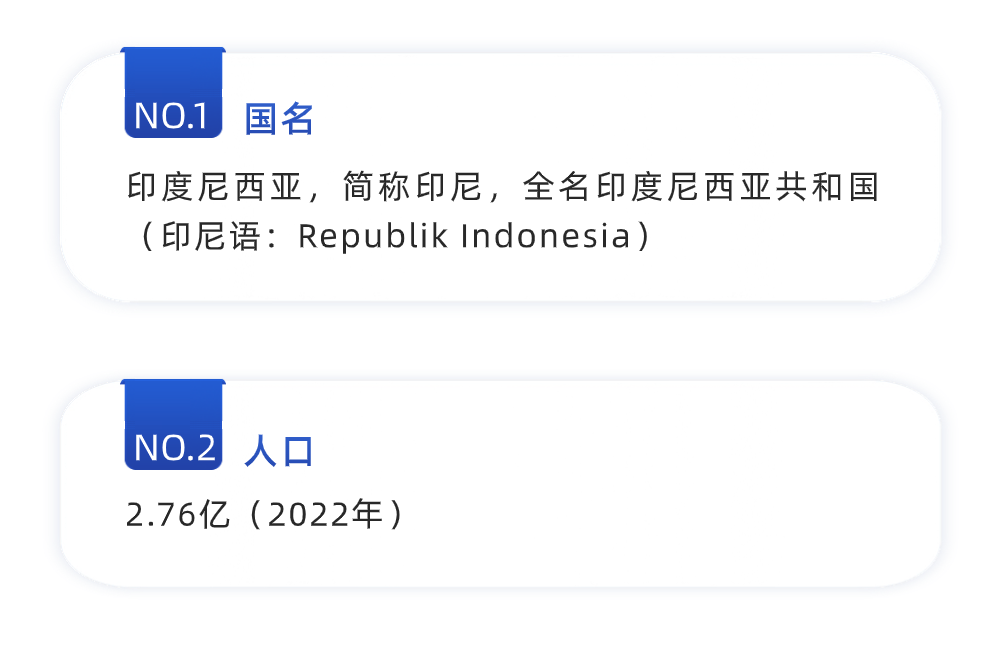 NO.1 国名

印度尼西亚，简称印尼，全名印度尼西亚共和国（印尼语：Republik Indonesia）

NO.2 人口

2.76亿（2022年）